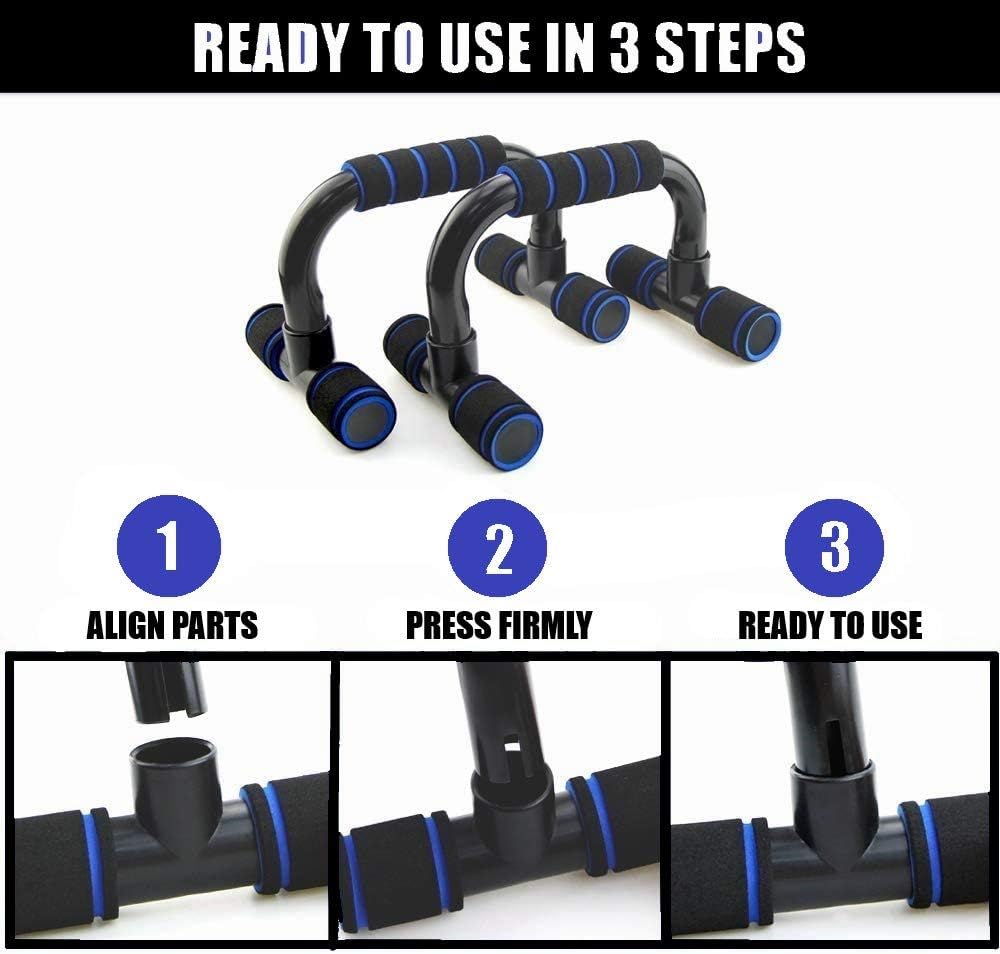 READY TO USE IN 3 STEPS

1
ALIGN PARTS

2
PRESS FIRMLY

3
READY TO USE