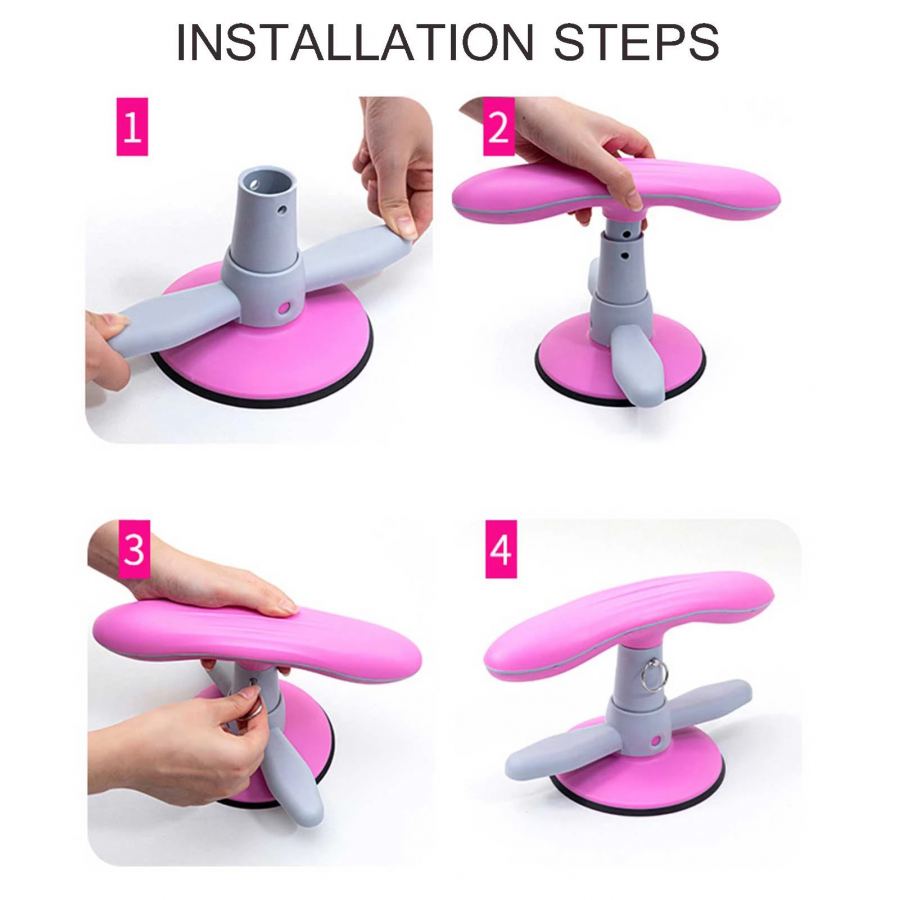 INSTALLATION STEPS

1

2

3

4